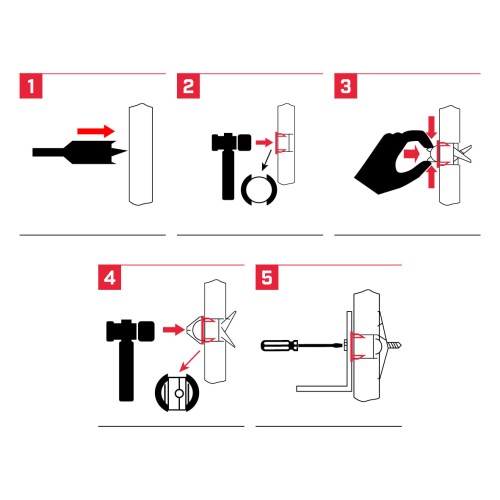 1

2

3

4

5