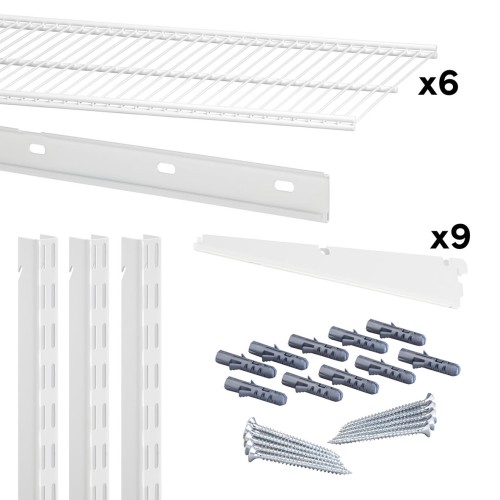 x6

x9