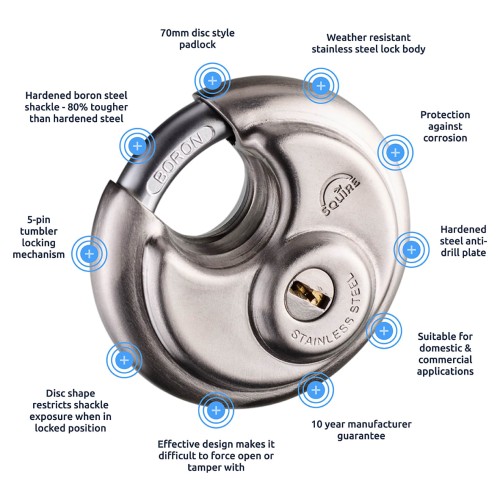 70mm disc style padlock

Weather resistant stainless steel lock body

Hardened boron steel shackle - 80% tougher than hardened steel

Protection against corrosion

BORON

SQUIRE

5-pin tumbler locking mechanism

Hardened steel anti-drill plate

STAINLESS STEEL

Suitable for domestic & commercial applications

Disc shape restricts shackle exposure when in locked position

10 year manufacturer guarantee

Effective design makes it difficult to force open or tamper with