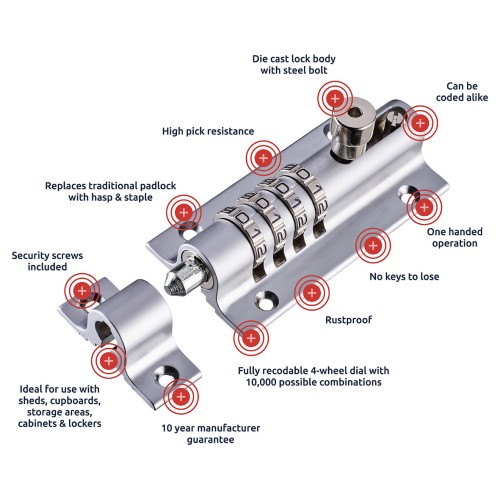 Die cast lock body with steel bolt

Can be coded alike

High pick resistance

Replaces traditional padlock with hasp & staple

One handed operation

Security screws included

No keys to lose

Rustproof

Fully recodable 4-wheel dial with 10,000 possible combinations

Ideal for use with sheds, cupboards, storage areas, cabinets & lockers

10 year manufacturer guarantee