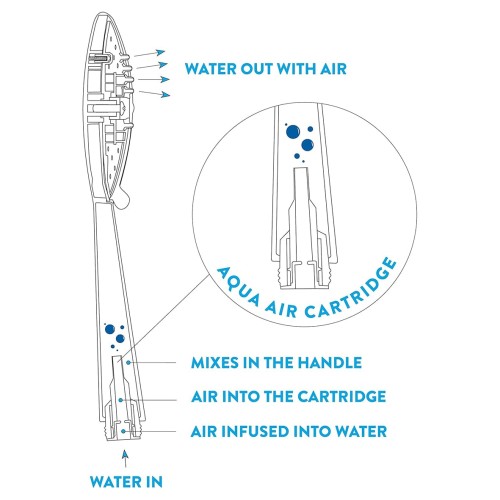 WATER OUT WITH AIR

AQUA AIR CARTRIDGE

MIXES IN THE HANDLE

AIR INTO THE CARTRIDGE

AIR INFUSED INTO WATER

WATER IN