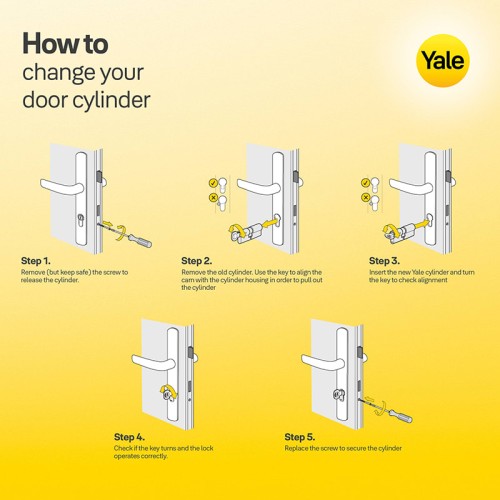 How to
change your
door cylinder

Yale

Step 1.
Remove (but keep safe) the screw to release the cylinder.

Step 2.
Remove the old cylinder. Use the key to align the cam with the cylinder housing in order to pull out the cylinder

Step 3.
Insert the new Yale cylinder and turn the key to check alignment

Step 4.
Check if the key turns and the lock operates correctly.

Step 5.
Replace the screw to secure the cylinder