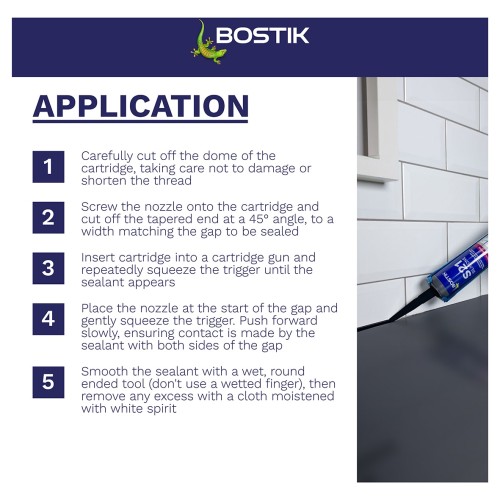 BOSTIK

APPLICATION

1 Carefully cut off the dome of the cartridge, taking care not to damage or shorten the thread

2 Screw the nozzle onto the cartridge and cut off the tapered end at a 45º angle, to a width matching the gap to be sealed

3 Insert cartridge into a cartridge gun and repeatedly squeeze the trigger until the sealant appears

4 Place the nozzle at the start of the gap and gently squeeze the trigger. Push forward slowly, ensuring contact is made by the sealant with both sides of the gap

5 Smooth the sealant with a wet, round ended tool (don't use a wetted finger), then remove any excess with a cloth moistened with white spirit

S21
BOSTIK