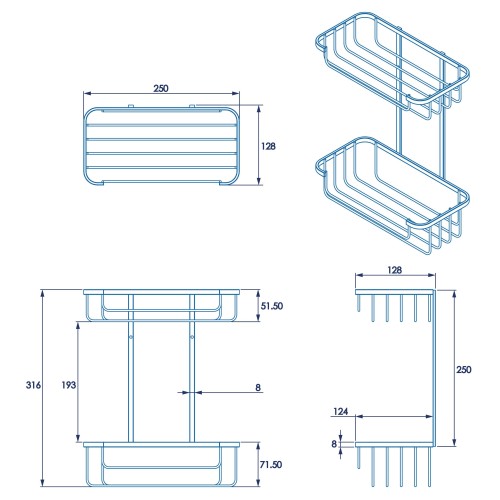 250

128

128

51.50

316

193

8

250

124

8

71.50