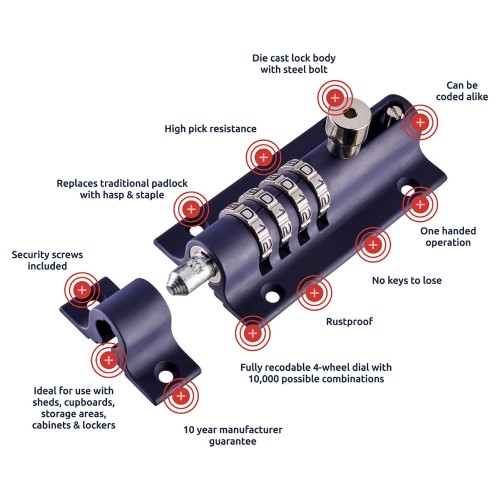 Die cast lock body with steel bolt

Can be coded alike

High pick resistance

Replaces traditional padlock with hasp & staple

One handed operation

Security screws included

No keys to lose

Rustproof

Fully recodable 4-wheel dial with 10,000 possible combinations

Ideal for use with sheds, cupboards, storage areas, cabinets & lockers

10 year manufacturer guarantee