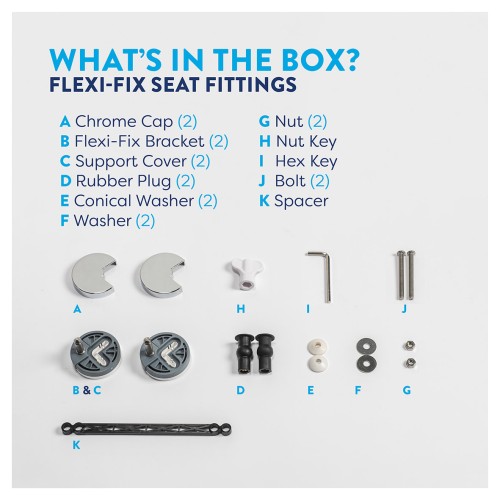 WHAT'S IN THE BOX?
FLEXI-FIX SEAT FITTINGS

A Chrome Cap (2)
B Flexi-Fix Bracket (2)
C Support Cover (2)
D Rubber Plug (2)
E Conical Washer (2)
F Washer (2)

G Nut (2)
H Nut Key
I Hex Key
J Bolt (2)
K Spacer

A
H
I
J

B & C
D
E
F
G

K