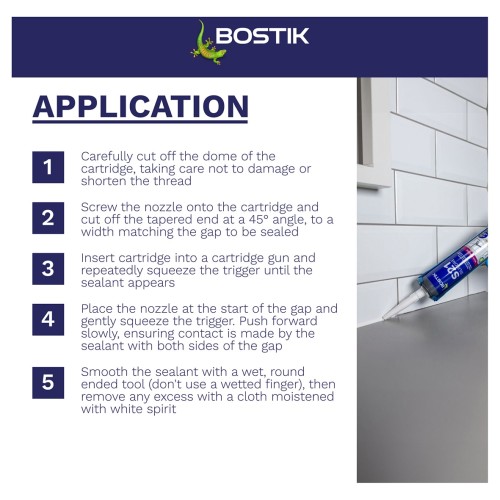 BOSTIK

APPLICATION

1 Carefully cut off the dome of the cartridge, taking care not to damage or shorten the thread

2 Screw the nozzle onto the cartridge and cut off the tapered end at a 45° angle, to a width matching the gap to be sealed

3 Insert cartridge into a cartridge gun and repeatedly squeeze the trigger until the sealant appears

4 Place the nozzle at the start of the gap and gently squeeze the trigger. Push forward slowly, ensuring contact is made by the sealant with both sides of the gap

5 Smooth the sealant with a wet, round ended tool (don't use a wetted finger), then remove any excess with a cloth moistened with white spirit

S21
BOSTIK