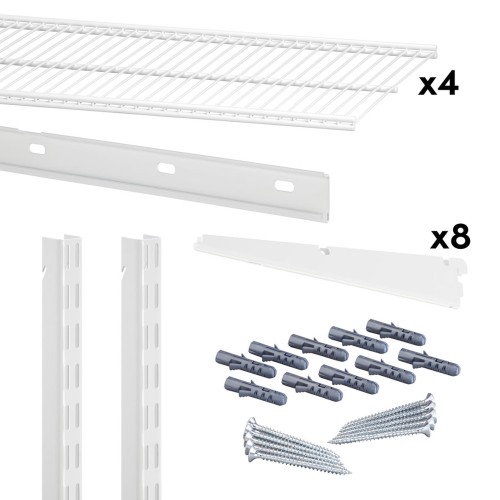 x4

x8