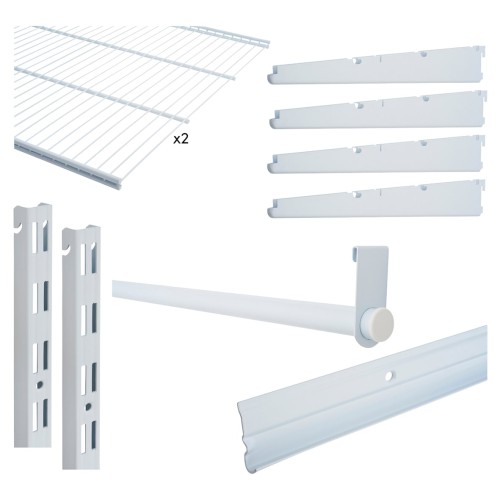 x2