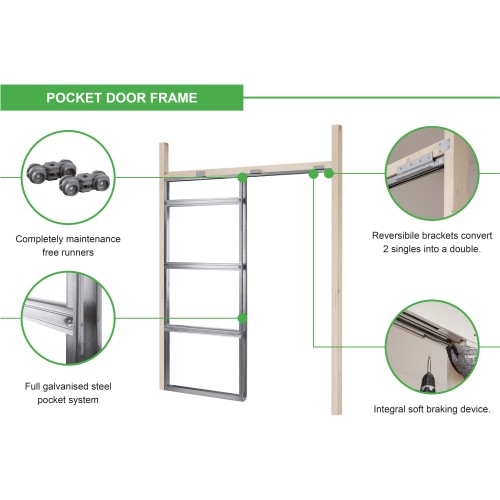 POCKET DOOR FRAME

Completely maintenance free runners

Full galvanised steel pocket system

Reversibile brackets convert 2 singles into a double.

Integral soft braking device.