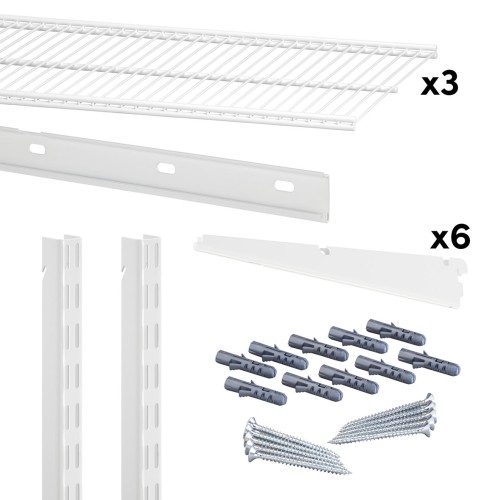 x3

x6