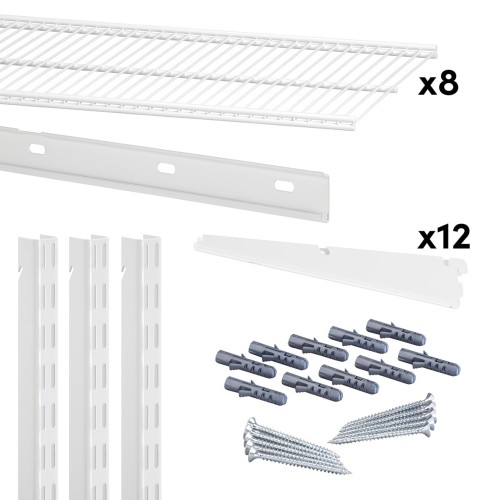 x8

x12