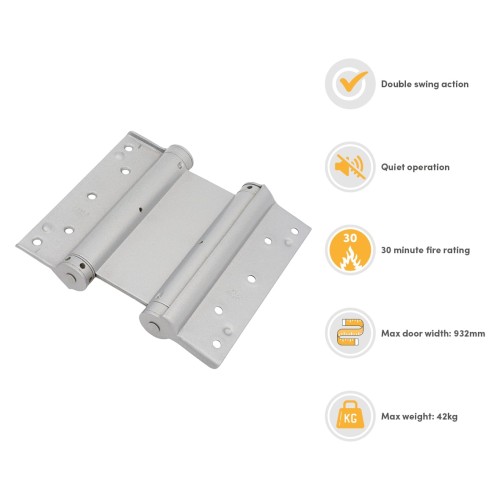 Double swing action

Quiet operation

30

30 minute fire rating

Max door width: 932mm

KG

Max weight: 42kg