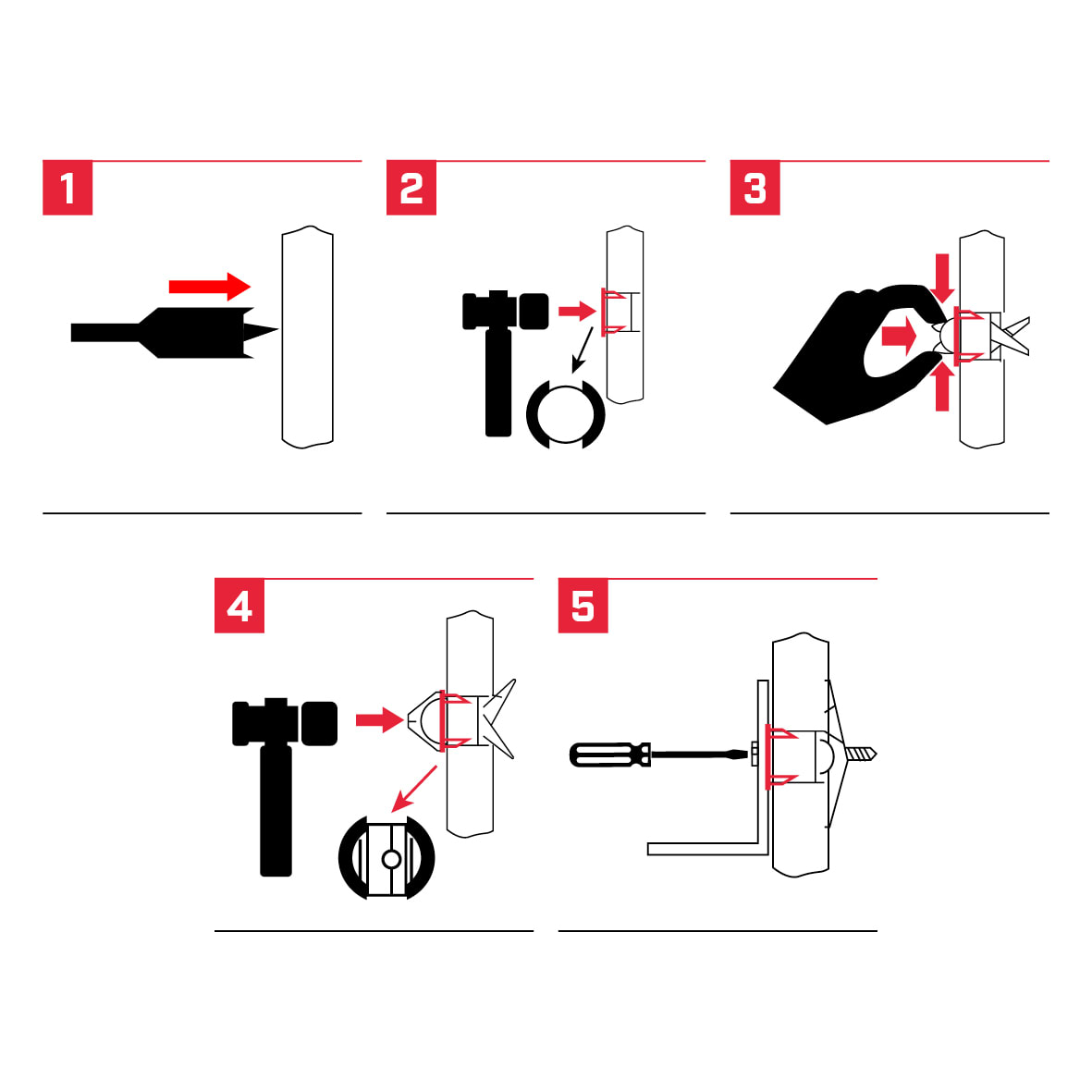 1

2

3

4

5