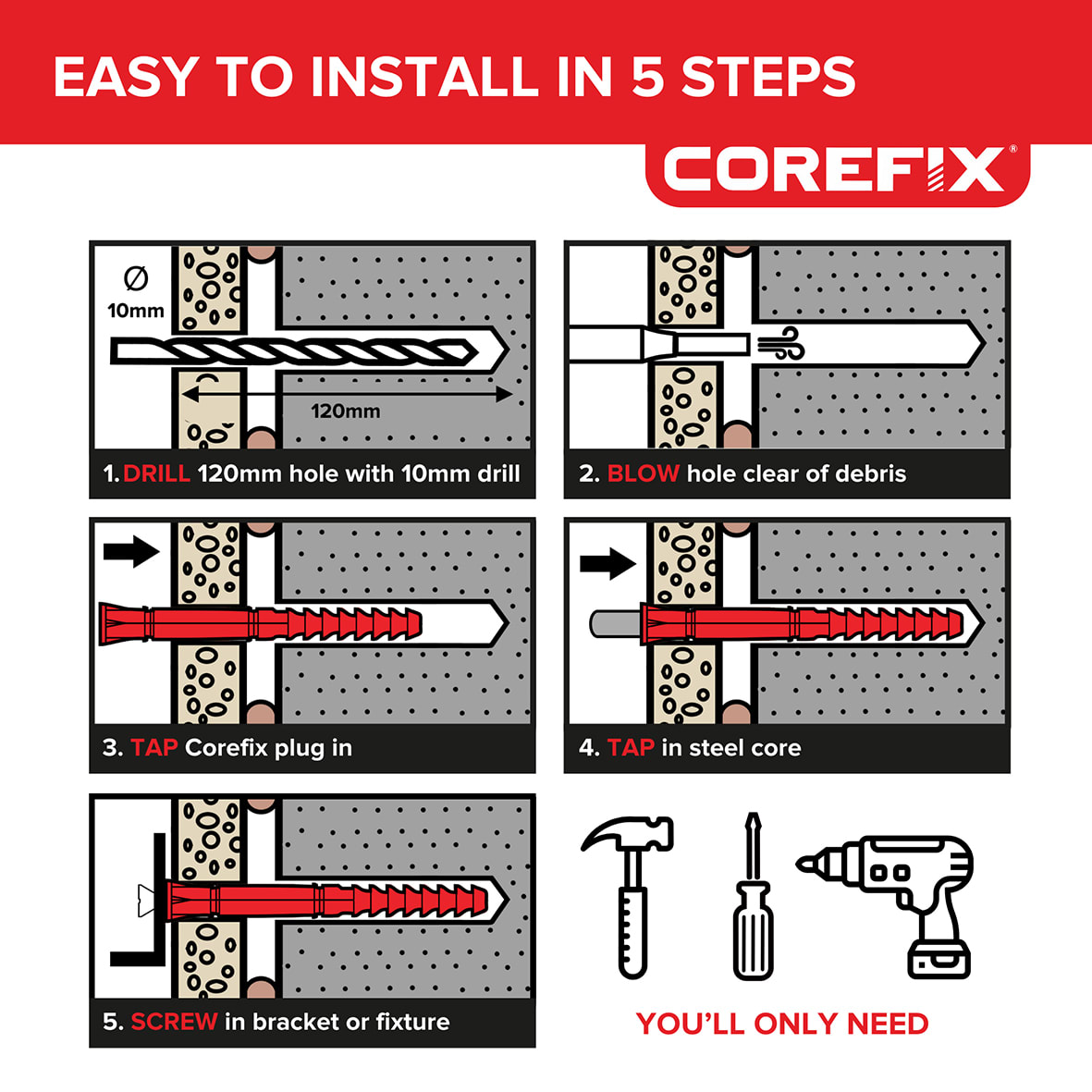 EASY TO INSTALL IN 5 STEPS

COREFIX®

Ø
10mm

120mm

1. DRILL 120mm hole with 10mm drill

2. BLOW hole clear of debris

3. TAP Corefix plug in

4. TAP in steel core

5. SCREW in bracket or fixture

YOU'LL ONLY NEED