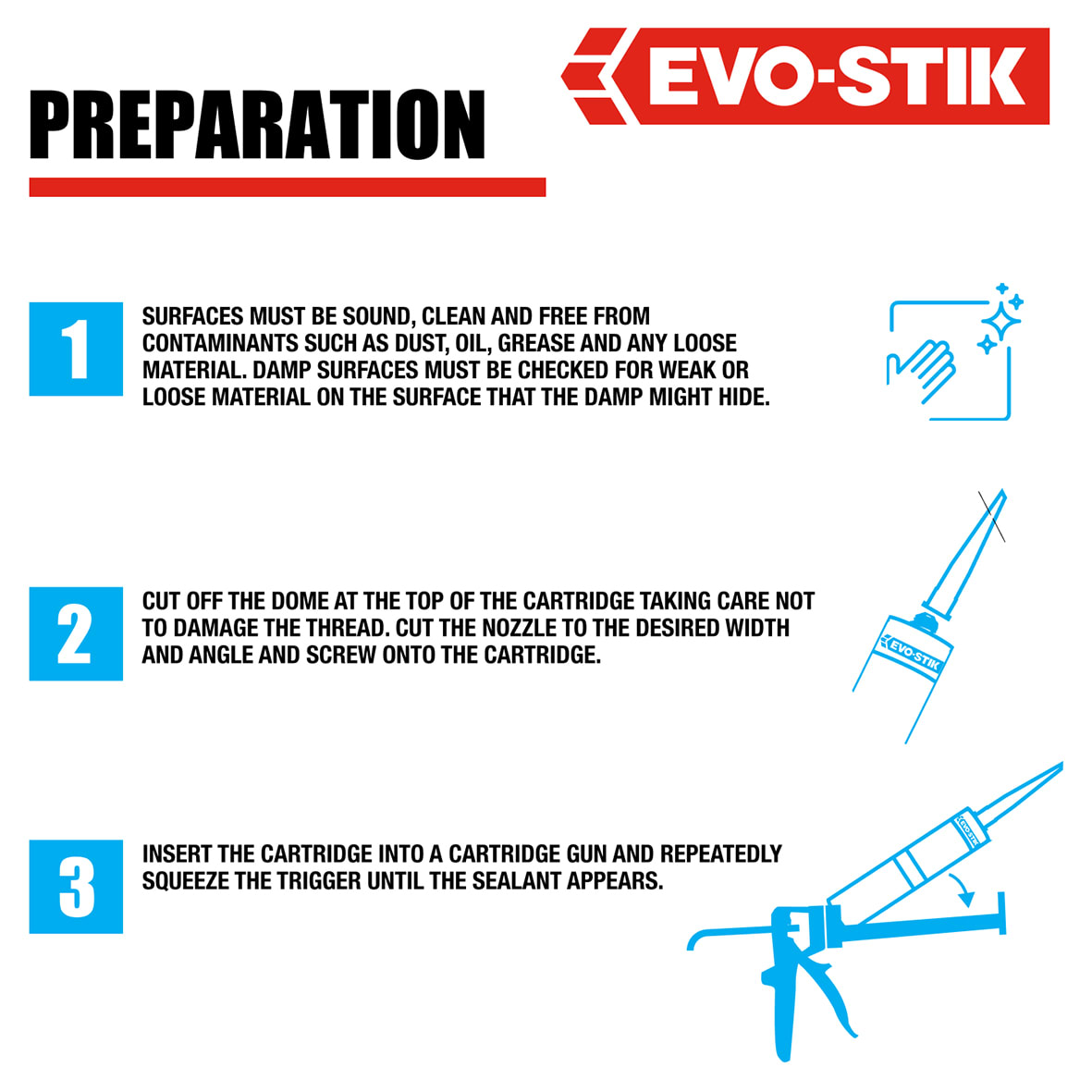 PREPARATION

EVO-STIK

1

SURFACES MUST BE SOUND, CLEAN AND FREE FROM CONTAMINANTS SUCH AS DUST, OIL, GREASE AND ANY LOOSE MATERIAL. DAMP SURFACES MUST BE CHECKED FOR WEAK OR LOOSE MATERIAL ON THE SURFACE THAT THE DAMP MIGHT HIDE.

2

CUT OFF THE DOME AT THE TOP OF THE CARTRIDGE TAKING CARE NOT TO DAMAGE THE THREAD. CUT THE NOZZLE TO THE DESIRED WIDTH AND ANGLE AND SCREW ONTO THE CARTRIDGE.

EVO-STIK

3

INSERT THE CARTRIDGE INTO A CARTRIDGE GUN AND REPEATEDLY SQUEEZE THE TRIGGER UNTIL THE SEALANT APPEARS.

EVO-STIK