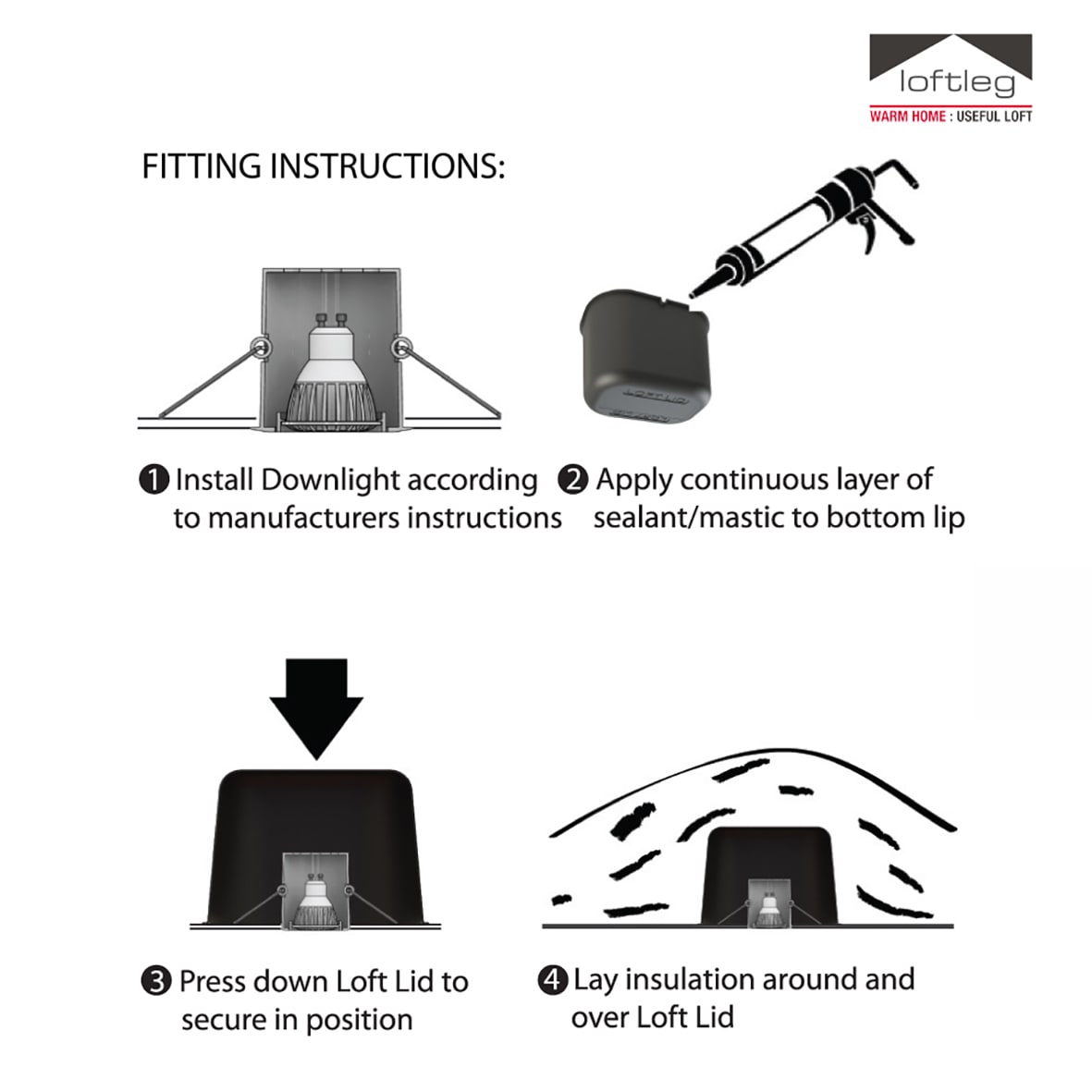 loftleg
WARM HOME : USEFUL LOFT

FITTING INSTRUCTIONS:

❶ Install Downlight according to manufacturers instructions

❷ Apply continuous layer of sealant/mastic to bottom lip

❸ Press down Loft Lid to secure in position

❹ Lay insulation around and over Loft Lid